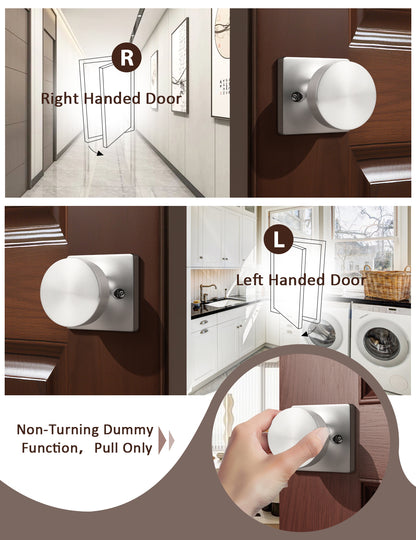 R

Right Handed Door

L

Left Handed Door

Non-Turning Dummy Function， Pull Only