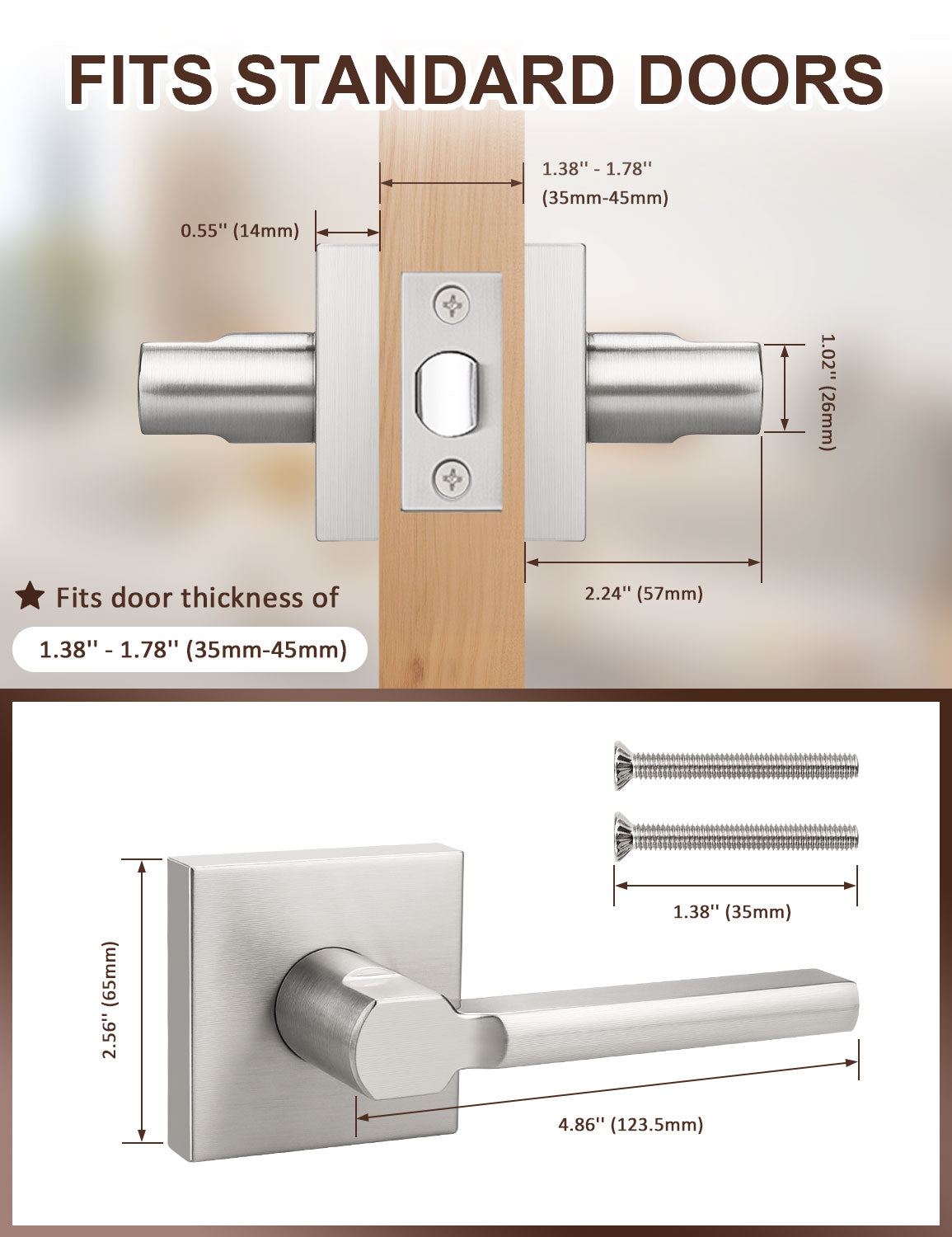 FITS STANDARD DOORS

1.38'' - 1.78''
(35mm-45mm)

0.55'' (14mm)

1.02'' (26mm)

2.24'' (57mm)

★ Fits door thickness of

1.38'' - 1.78'' (35mm-45mm)

1.38'' (35mm)

2.56'' (65mm)

4.86'' (123.5mm)