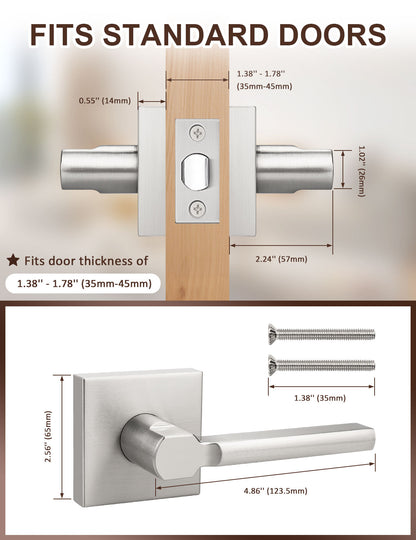 FITS STANDARD DOORS

1.38'' - 1.78''
(35mm-45mm)

0.55'' (14mm)

1.02'' (26mm)

2.24'' (57mm)

★ Fits door thickness of

1.38'' - 1.78'' (35mm-45mm)

1.38'' (35mm)

2.56'' (65mm)

4.86'' (123.5mm)