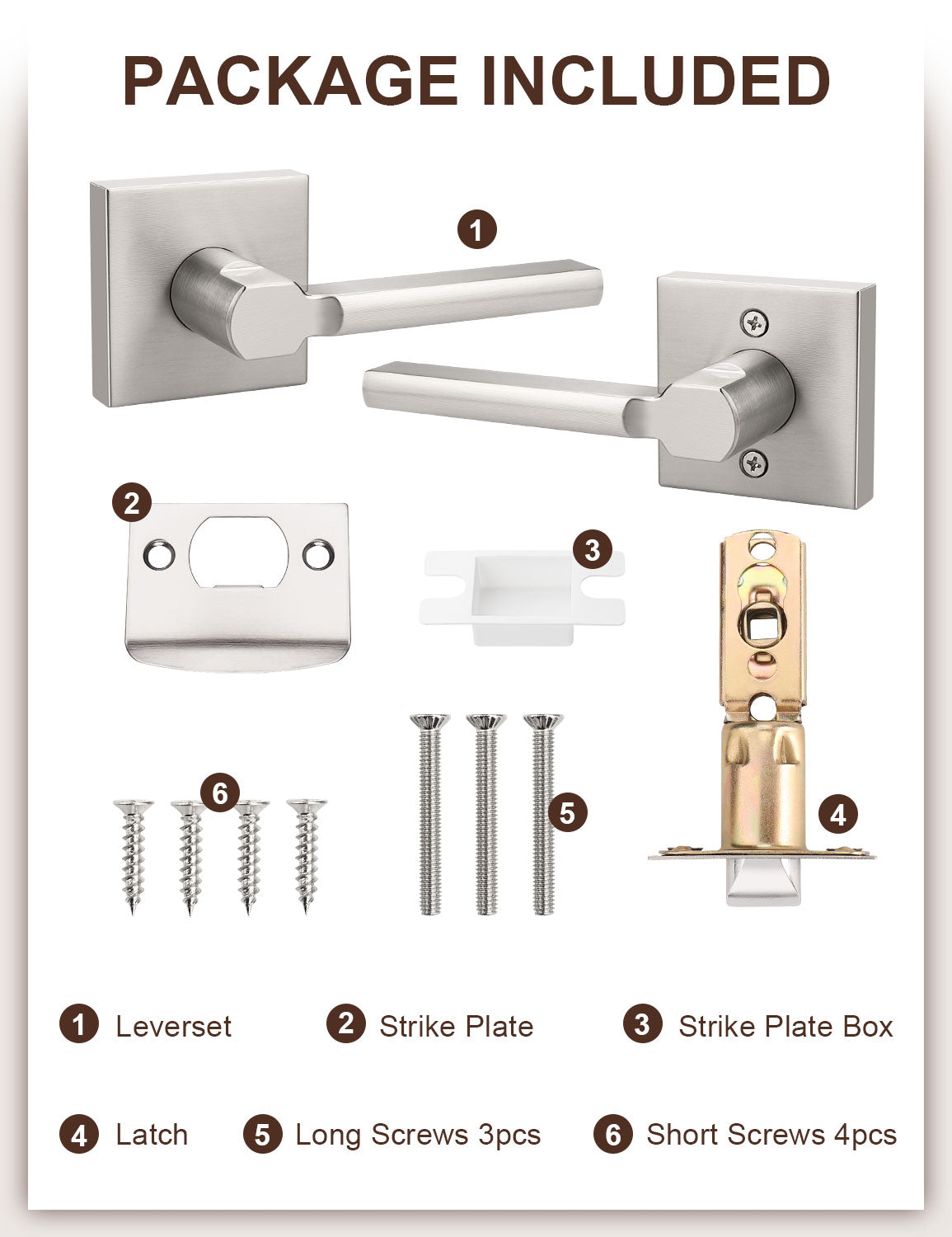 PACKAGE INCLUDED

1

2

3

6

5

4

1 Leverset
2 Strike Plate
3 Strike Plate Box

4 Latch
5 Long Screws 3pcs
6 Short Screws 4pcs