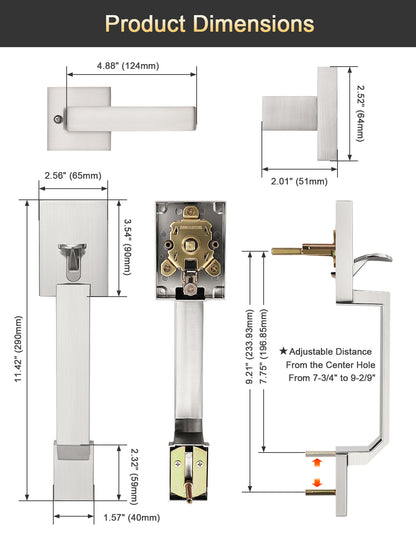 Product Dimensions

4.88" (124mm)

2.52" (64mm)

2.01" (51mm)

2.56" (65mm)

3.54" (90mm)

11.42" (290mm)

2.32" (59mm)

1.57" (40mm)

9.21" (233.93mm)

7.75" (196.85mm)

★ Adjustable Distance From the Center Hole From 7-3/4" to 9-2/9"