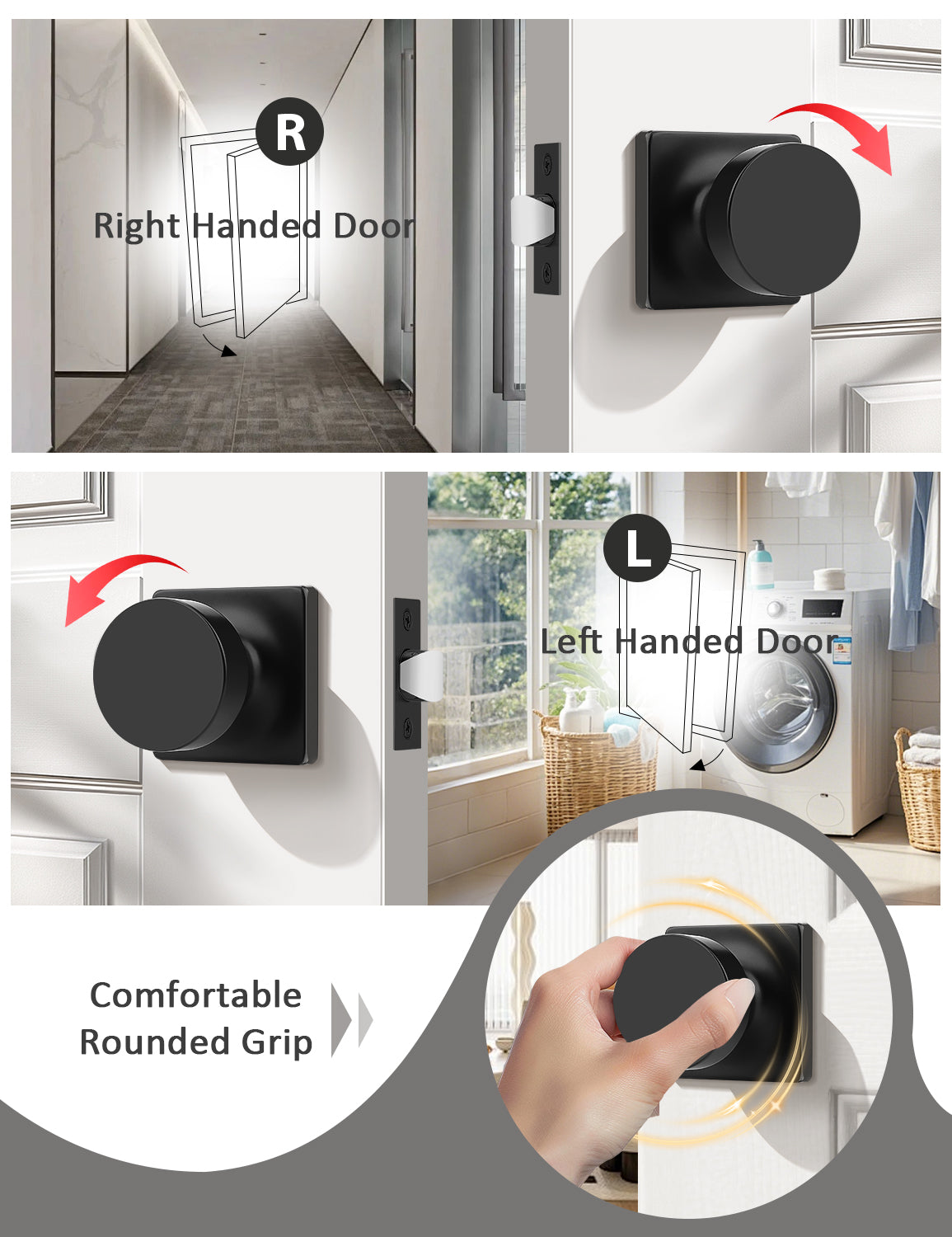 R

Right Handed Door

L

Left Handed Door

Comfortable Rounded Grip